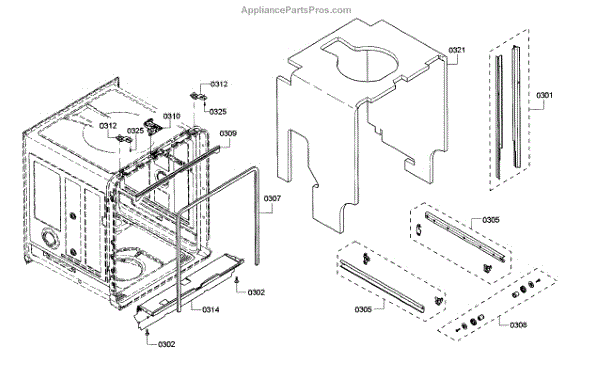 AppliancePartsPros.com

0312
0325
0312
0325
0310
0309
0307
0302
0314
0302
0321
0301
0305
0305
0308