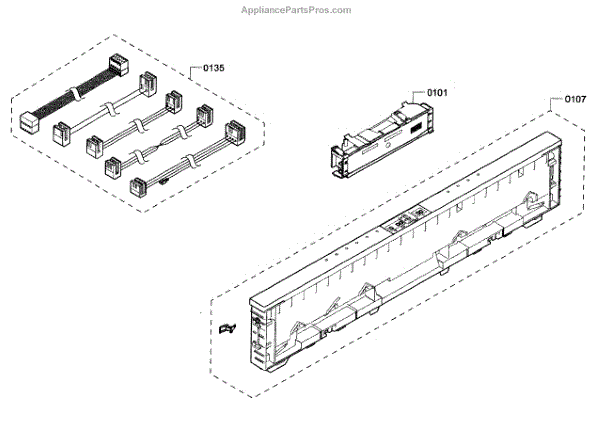 AppliancePartsPros.com

0135

0101

0107