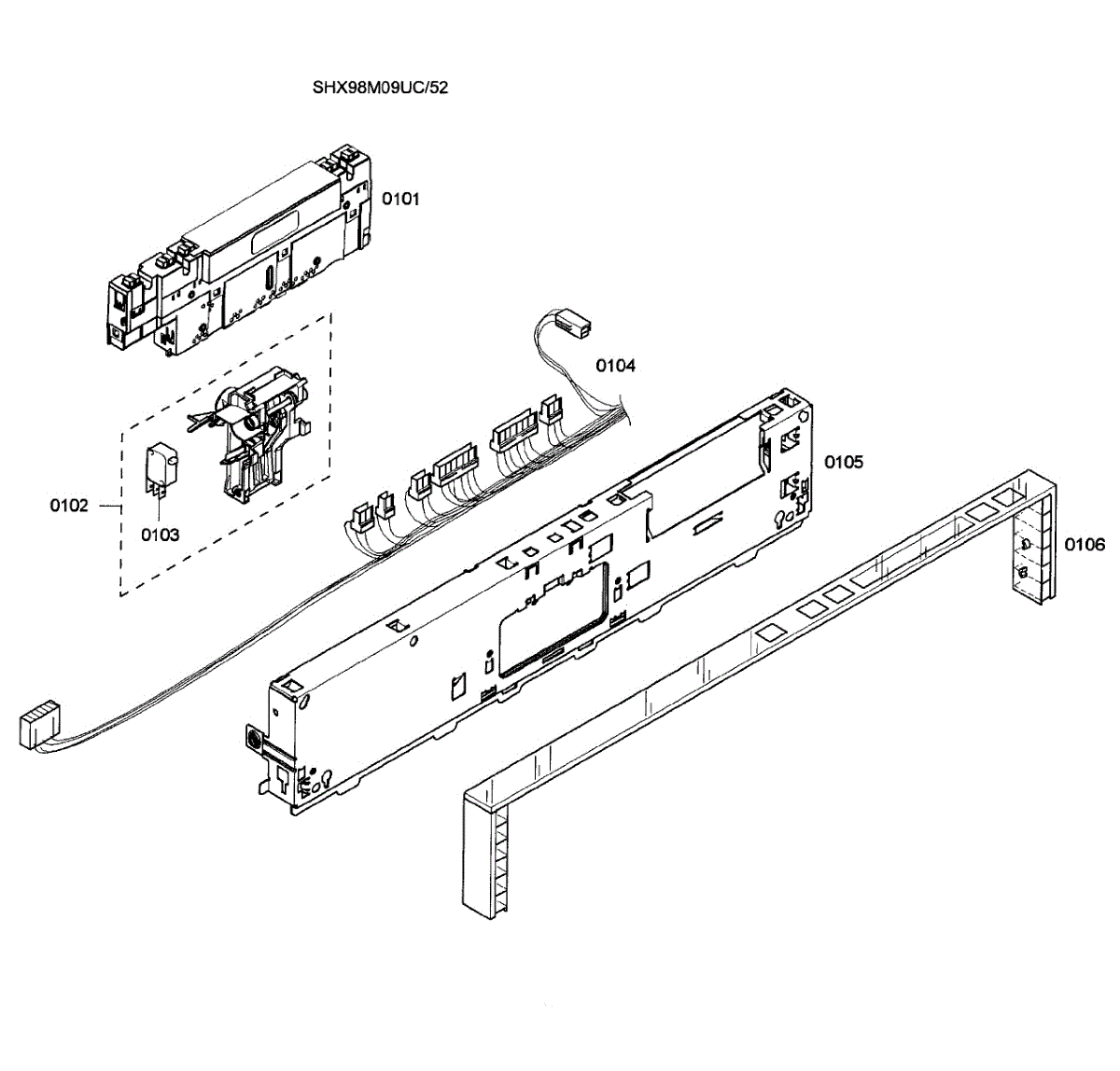 SHX98M09UC/52

0101

0104

0105

0102

0103

0106