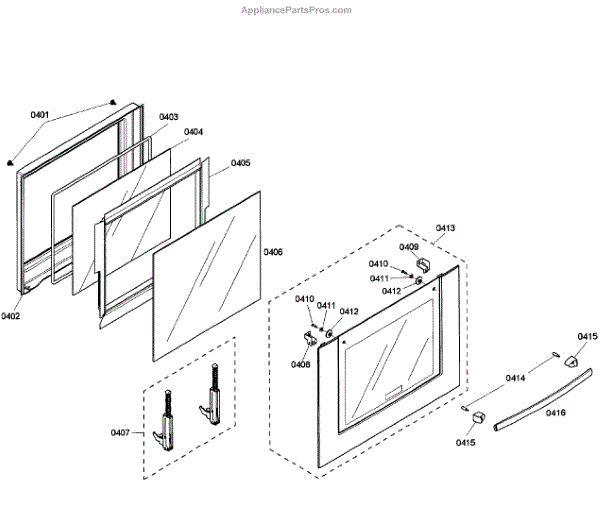 AppliancePartsPros.com

0401
0403
0404
0405
0406
0402
0407
0413
0409
0410
0411
0412
0410
0411
0412
0408
0415
0414
0416
0415