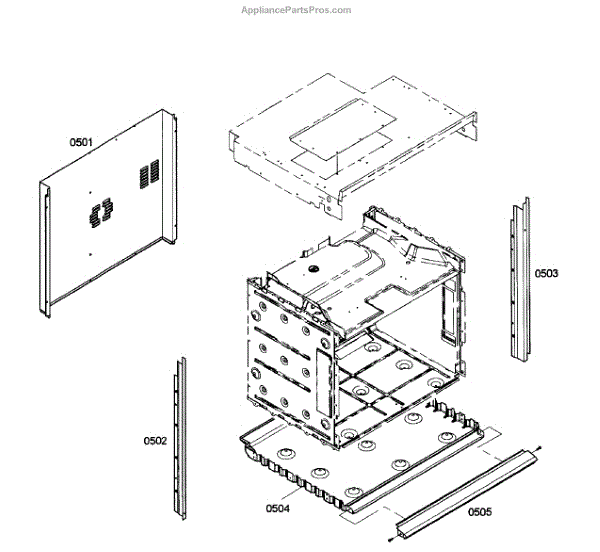 AppliancePartsPros.com

0501

0503

0502

0504

0505