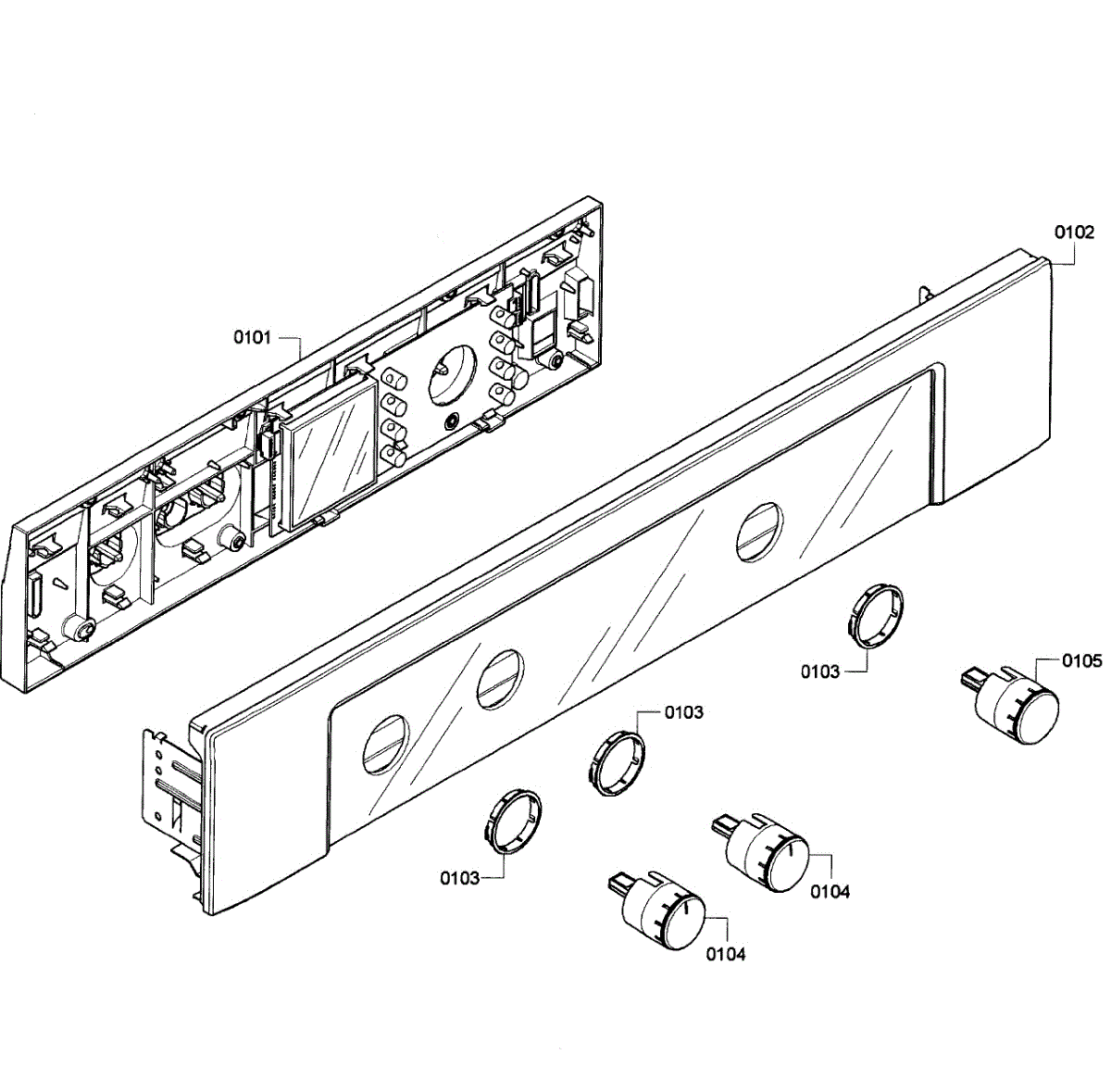 0102

0101

0103

0105

0103

0103

0104

0104