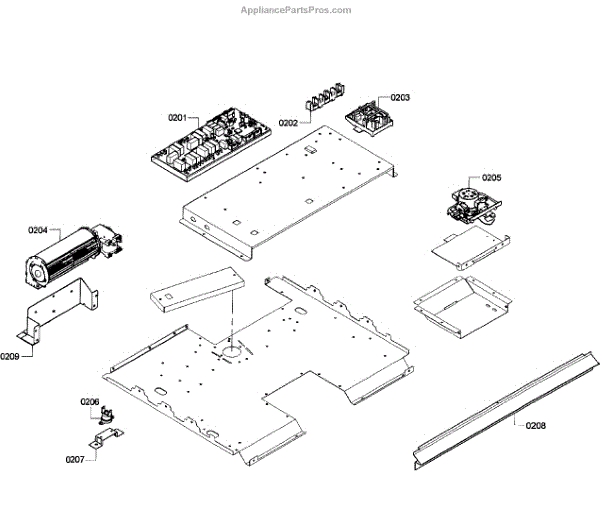 AppliancePartsPros.com

0201
0202
0203
0205
0204
0209
0206
0207
0208