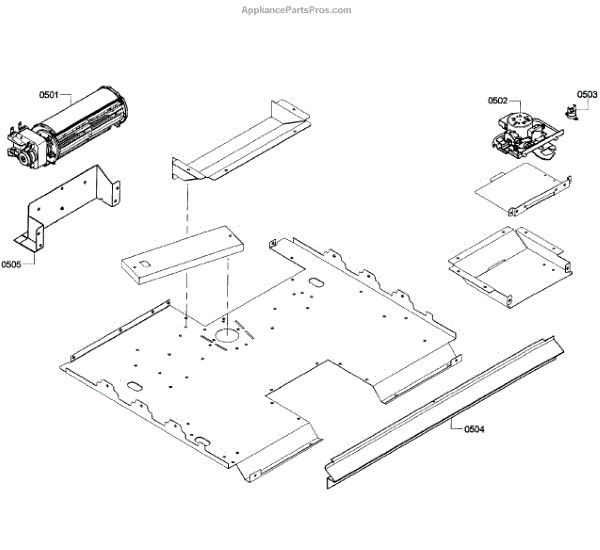 AppliancePartsPros.com

0501

0502

0503

0505

0504