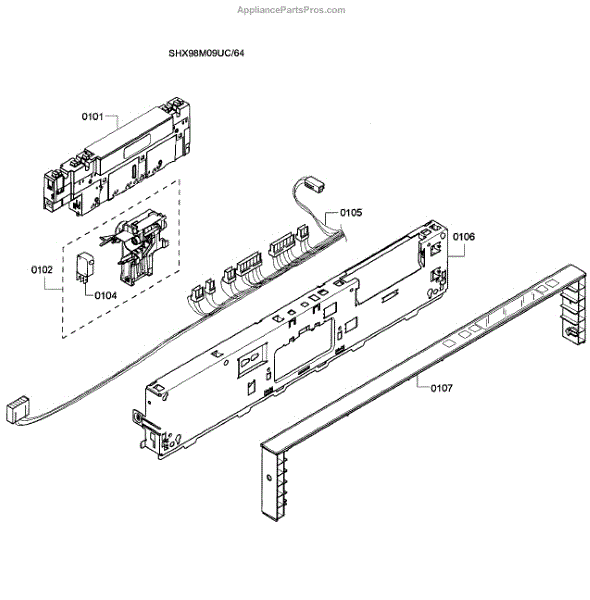 AppliancePartsPros.com

SHX98M09UC/64

0101

0105

0106

0102

0104

0107