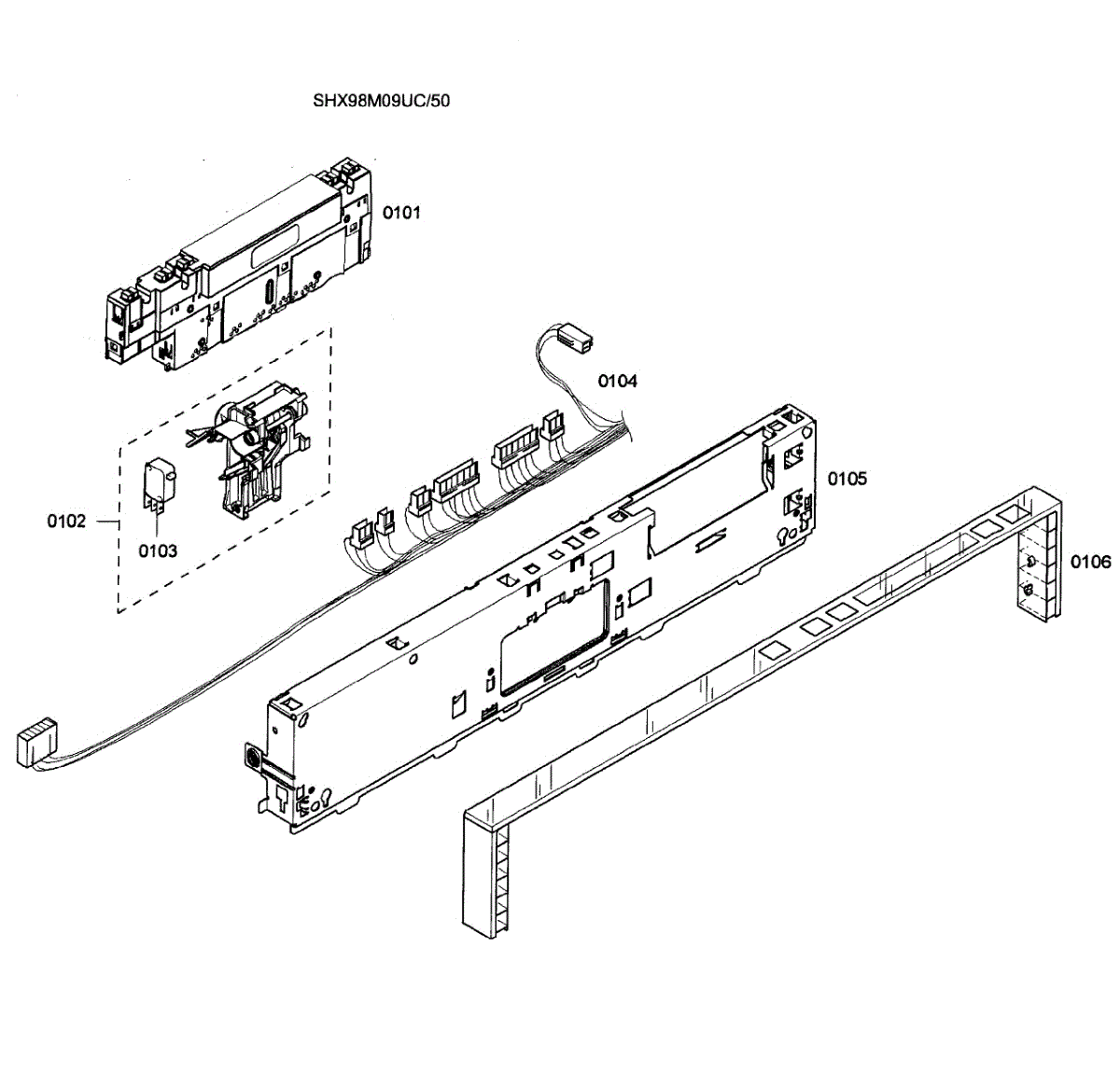 SHX98M09UC/50

0101

0104

0105

0102

0103

0106