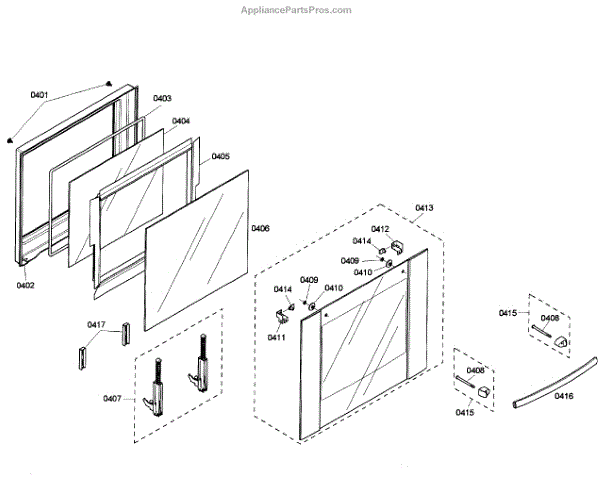 AppliancePartsPros.com

0401
0403
0404
0405
0406
0402
0413
0412
0414
0409
0410
0414
0409
0410
0411
0417
0407
0415
0408
0408
0415
0416