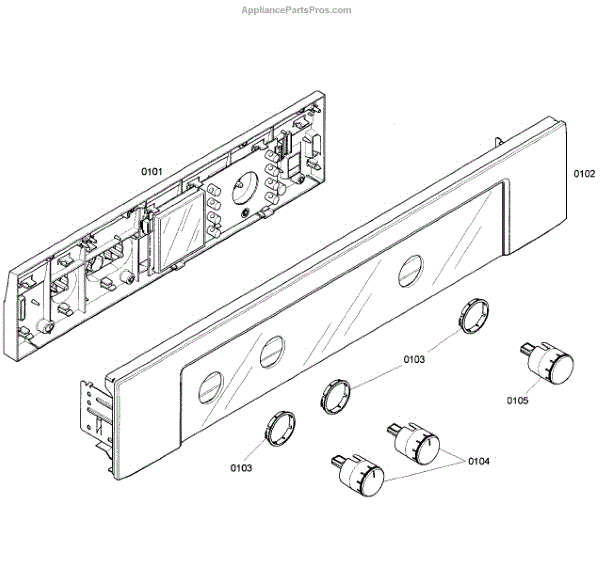 AppliancePartsPros.com

0101

0102

0103

0105

0103

0104