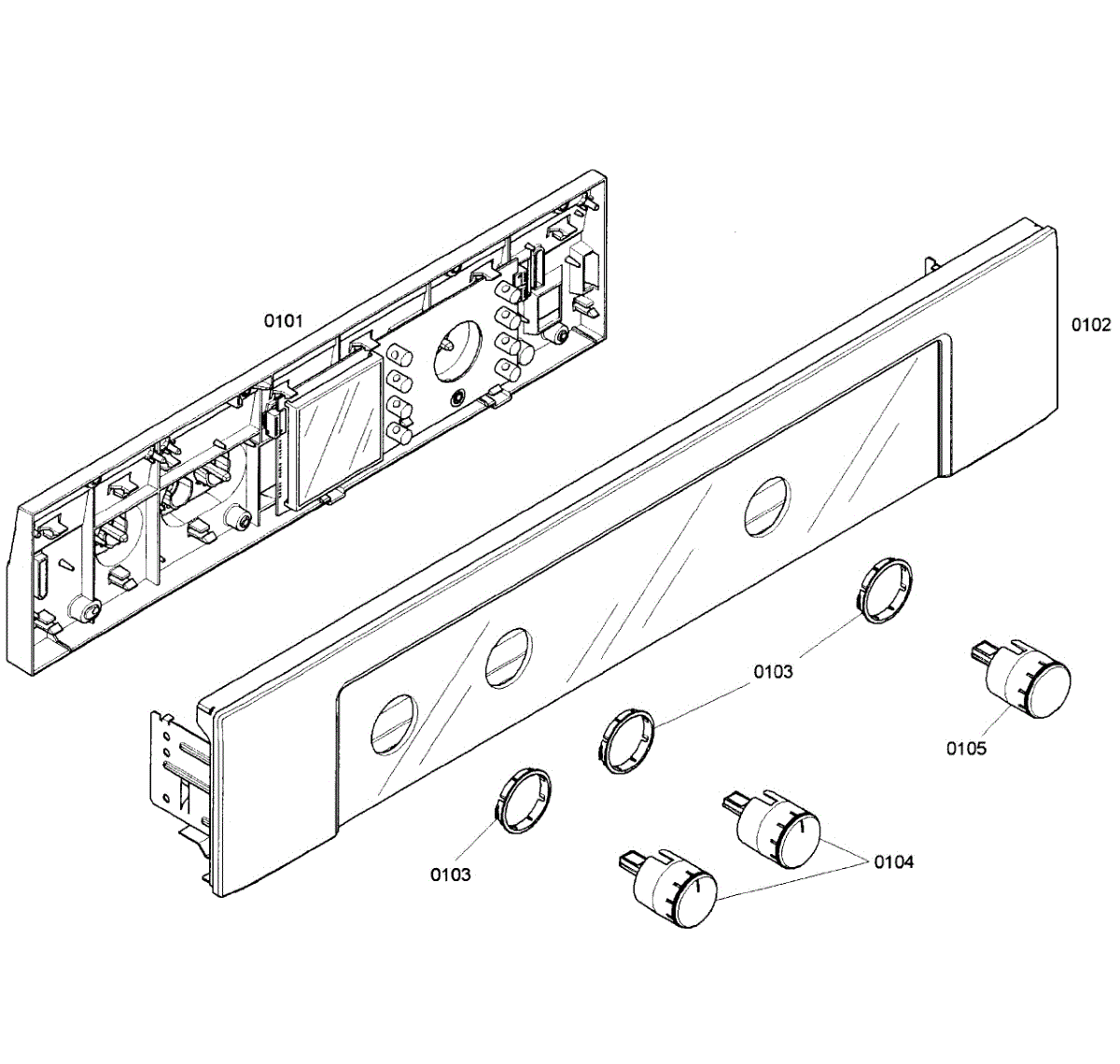 0101

0102

0103

0105

0103

0104