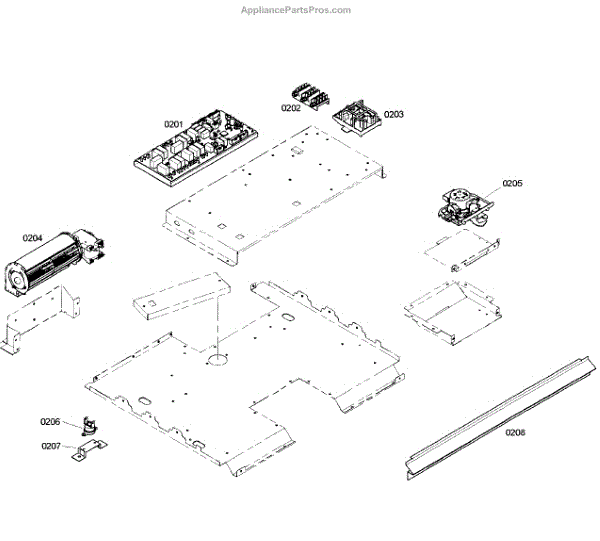 AppliancePartsPros.com

0201
0202
0203
0205
0204
0206
0207
0208