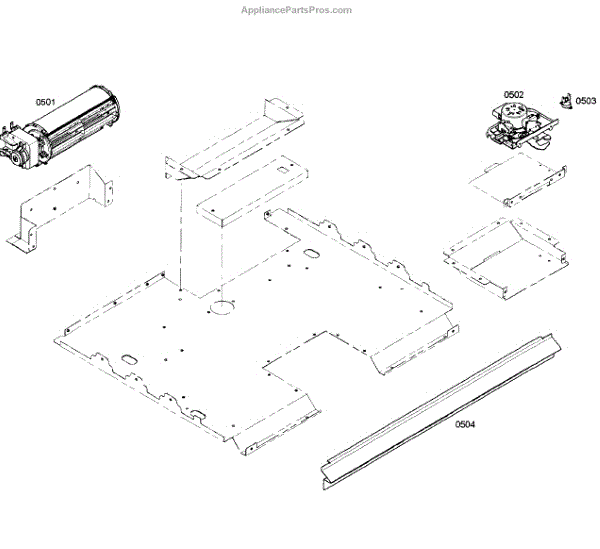 AppliancePartsPros.com

0501

0502

0503

0504