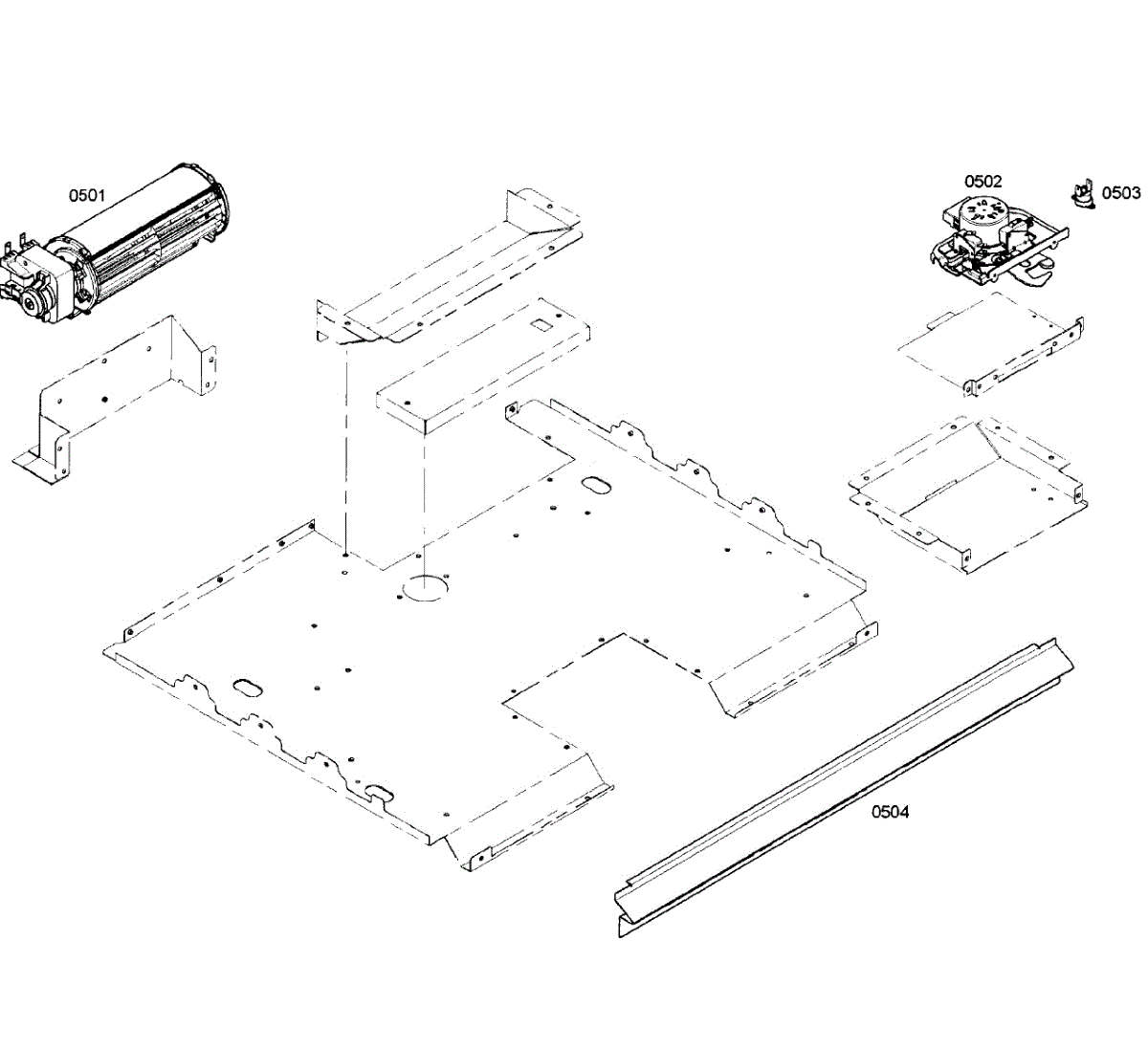 0501

0502

0503

0504