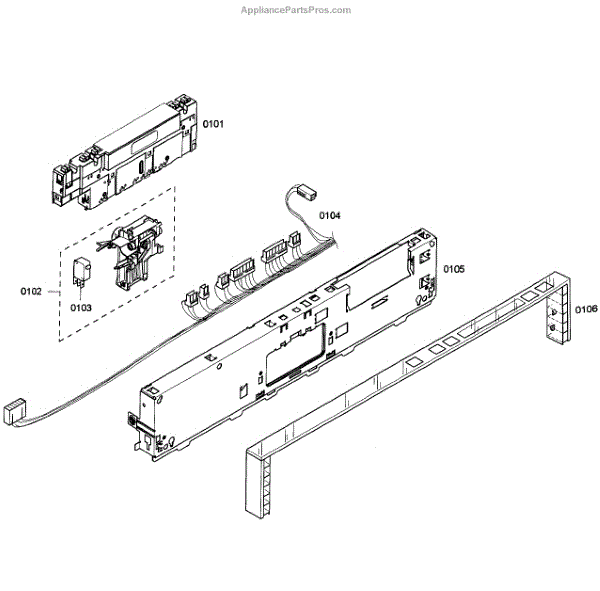 AppliancePartsPros.com

0101

0104

0105

0102

0103

0106