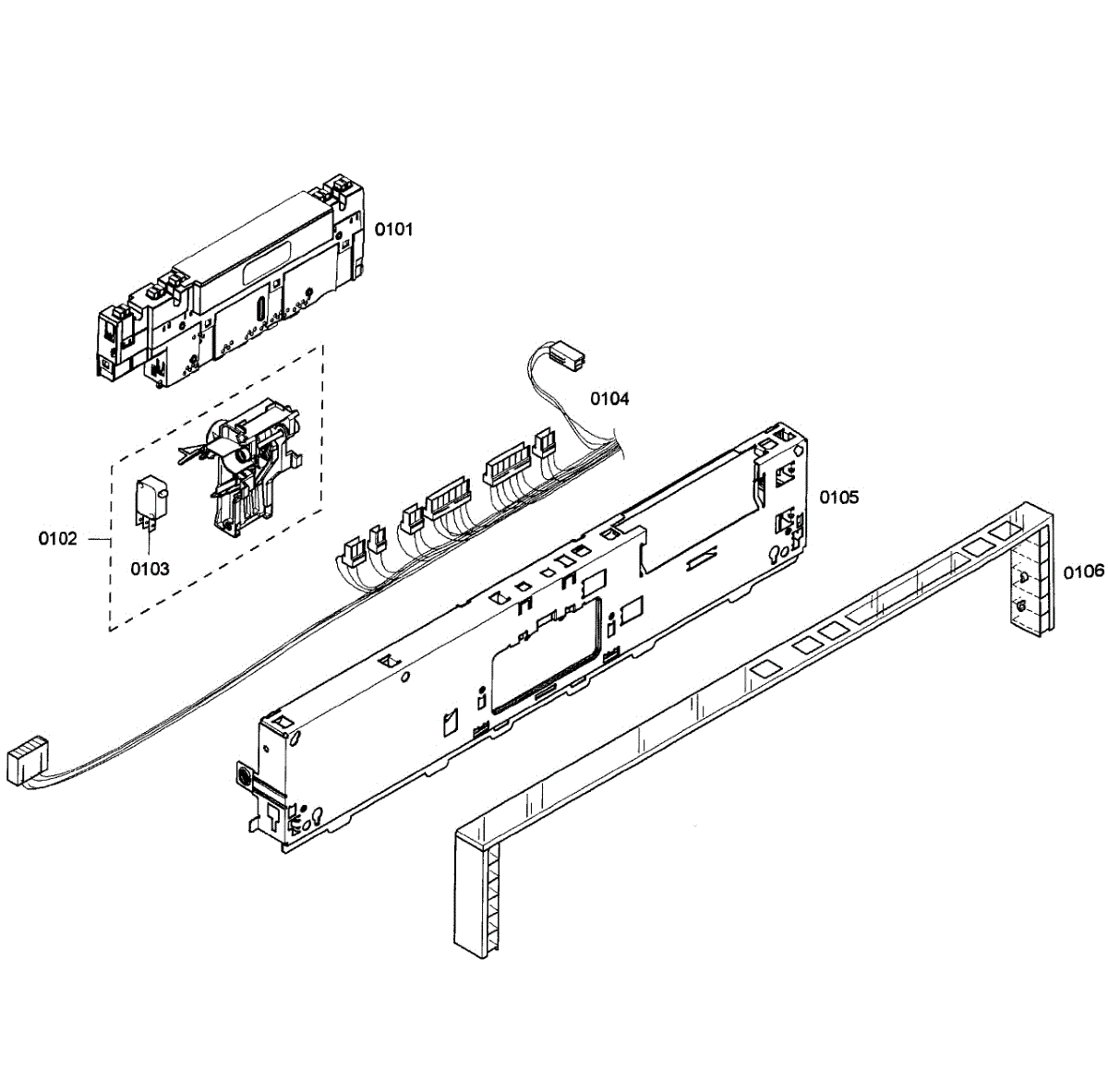 0101

0104

0105

0102

0103

0106