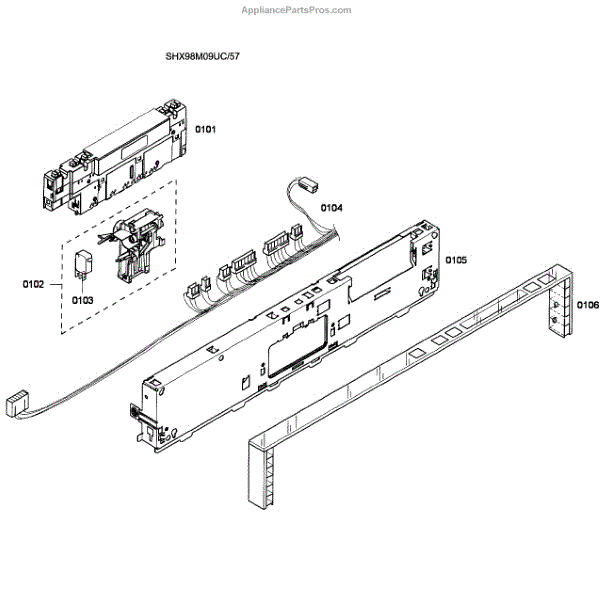 AppliancePartsPros.com

SHX98M09UC/57

0101

0104

0105

0102

0103

0106