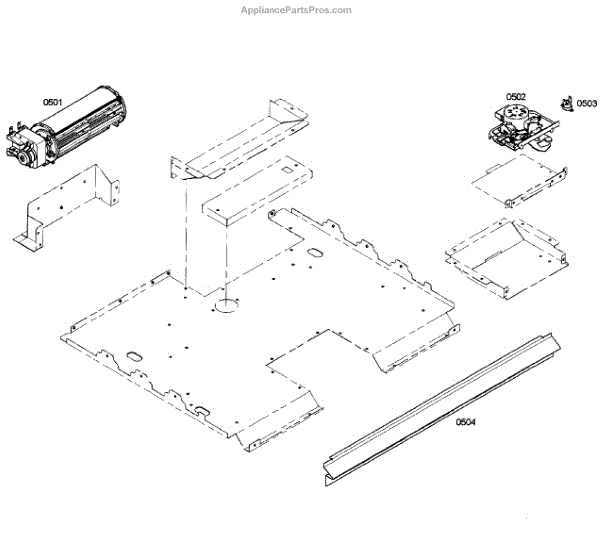 AppliancePartsPros.com

0501

0502

0503

0504