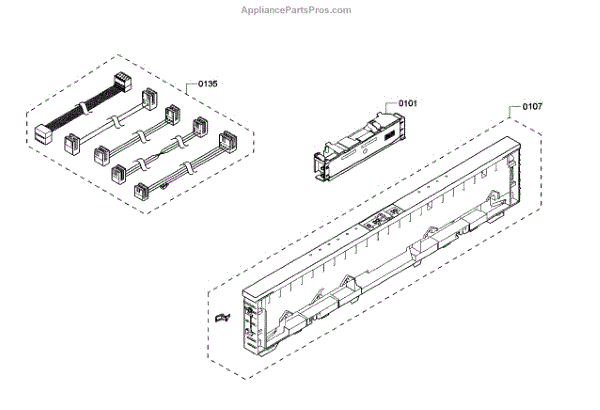 AppliancePartsPros.com

0135

0101

0107