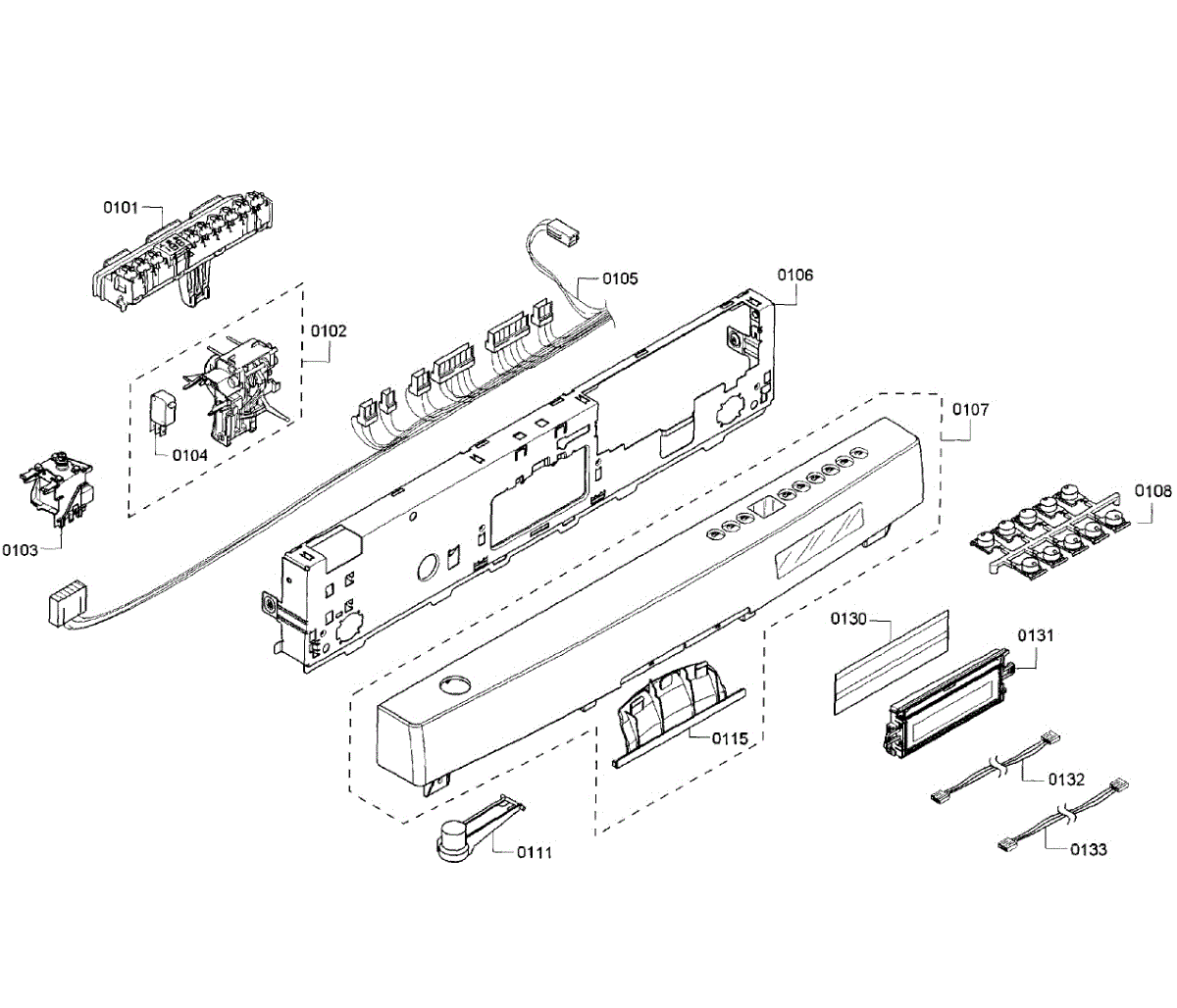 0101
0105
0106
0102
0104
0107
0103
0108
0130
0131
0115
0132
0111
0133