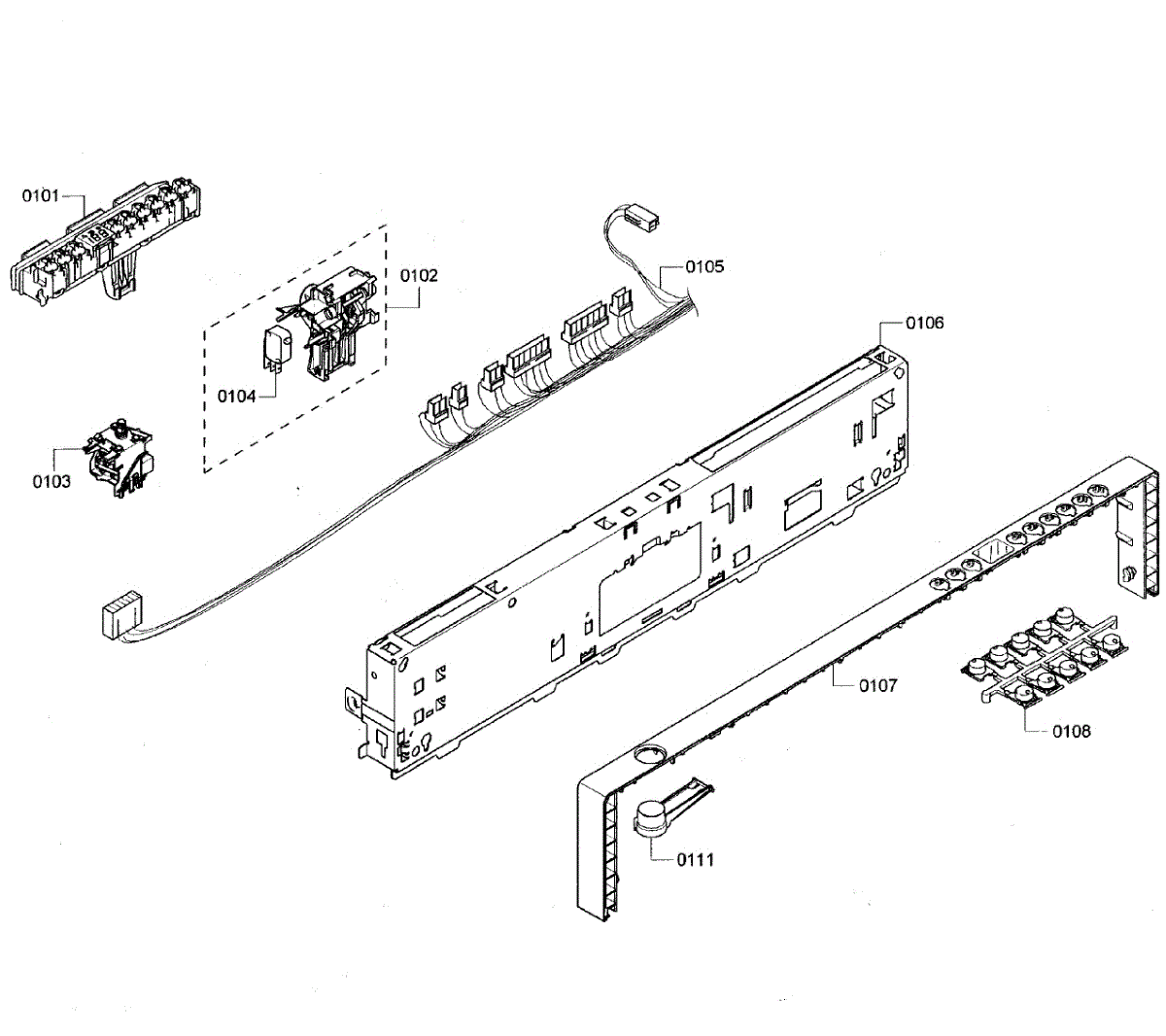 0101
0102
0105
0106
0104
0103
0107
0108
0111