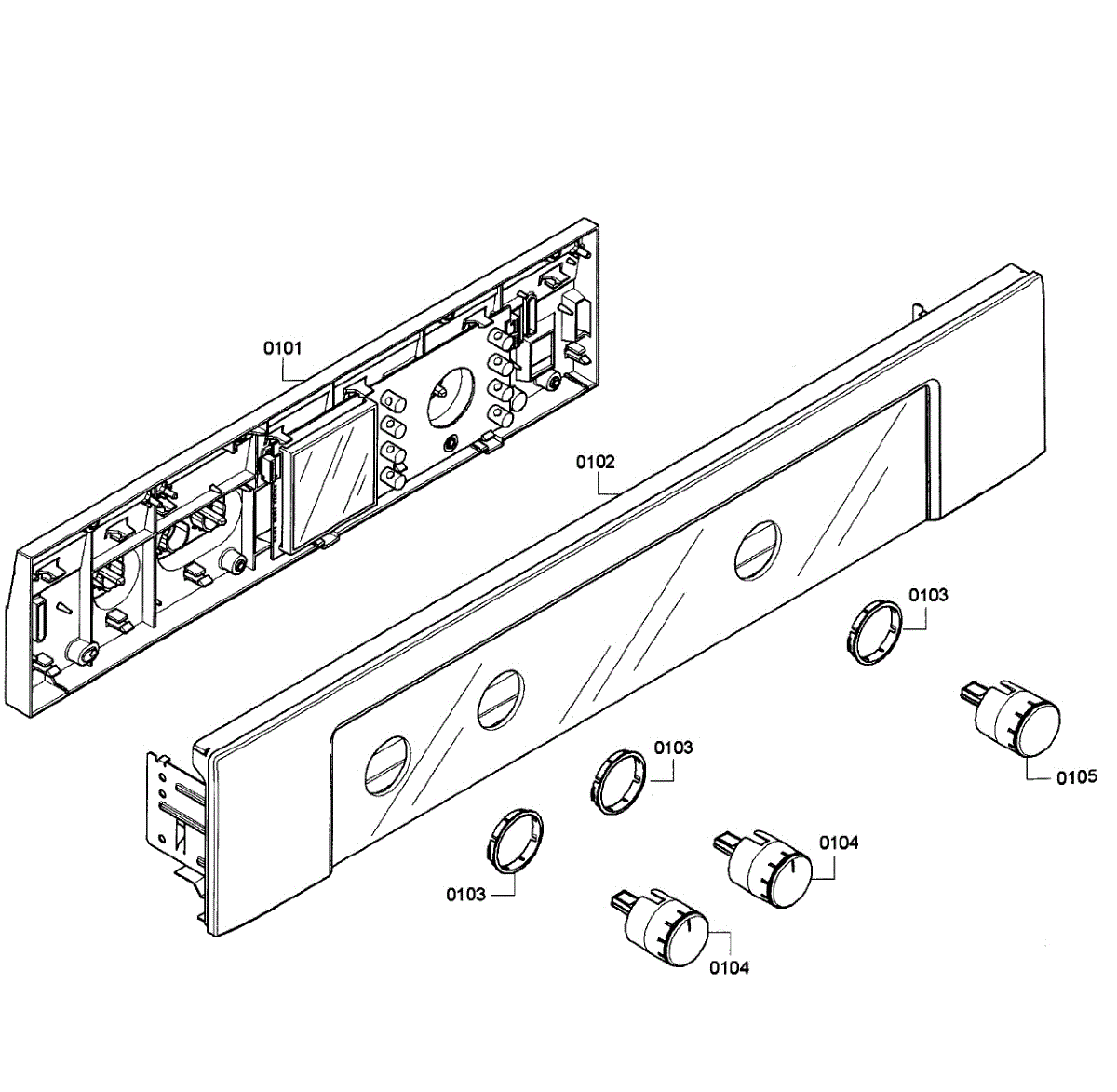 0101

0102

0103

0105

0103

0104

0103

0104