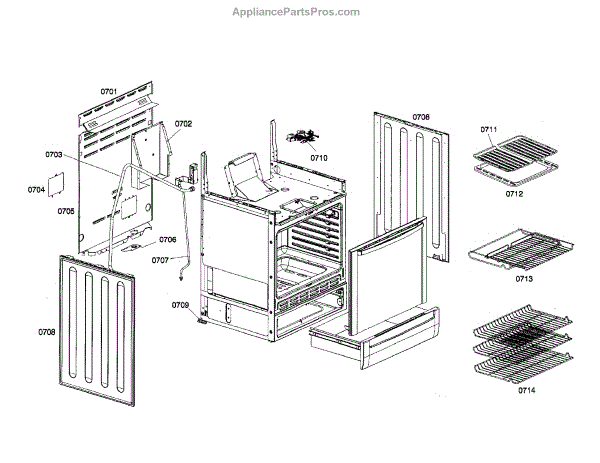 AppliancePartsPros.com

0701
0702
0703
0704
0705
0706
0707
0708
0709
0710
0708
0711
0712
0713
0714