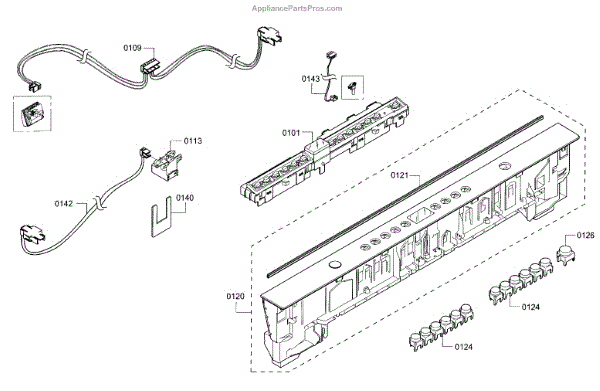 AppliancePartsPros.com

0109

0143

0101

0113

0121

0142

0140

0126

0120

0124

0124