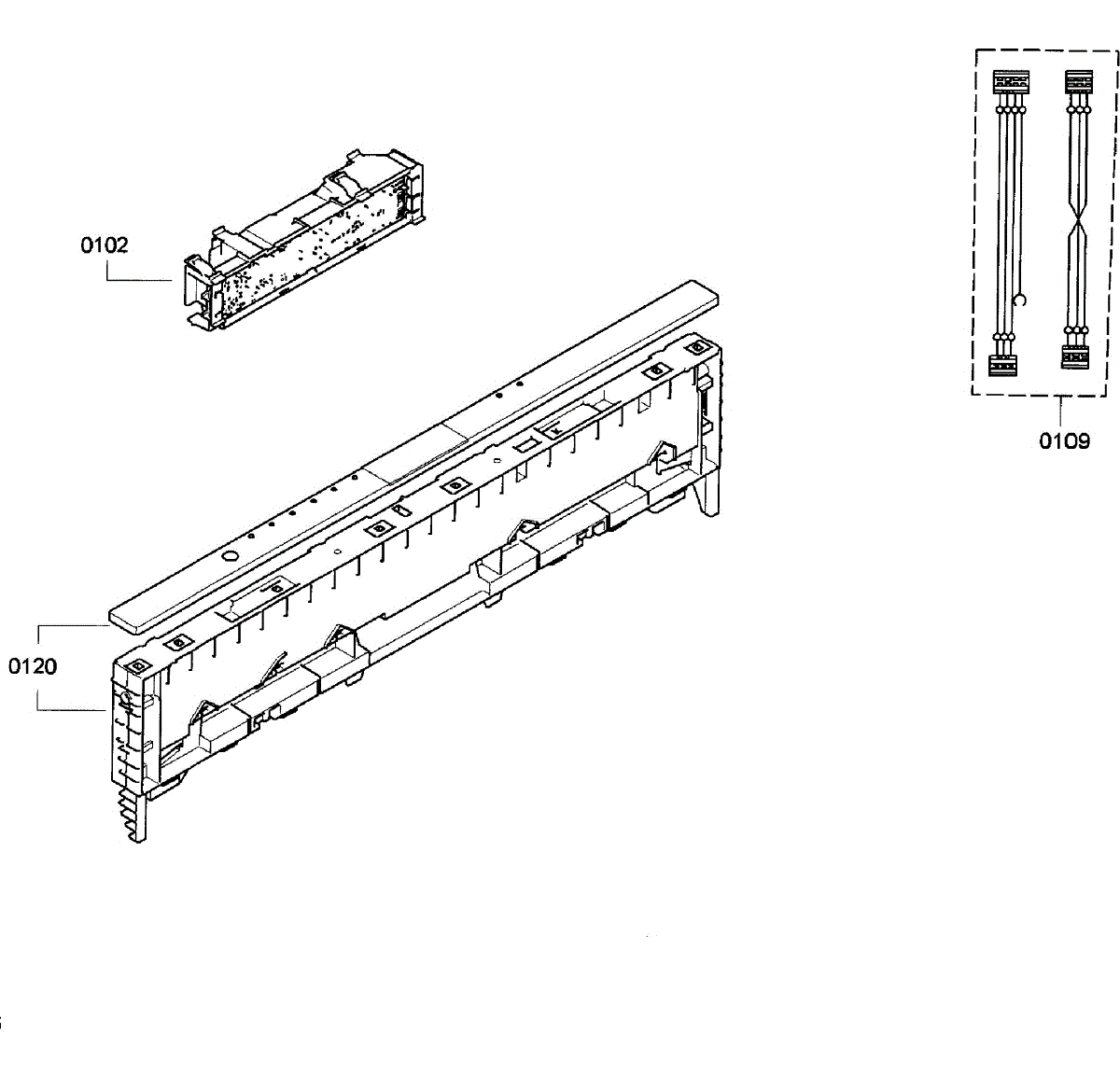 0102

0109

0120