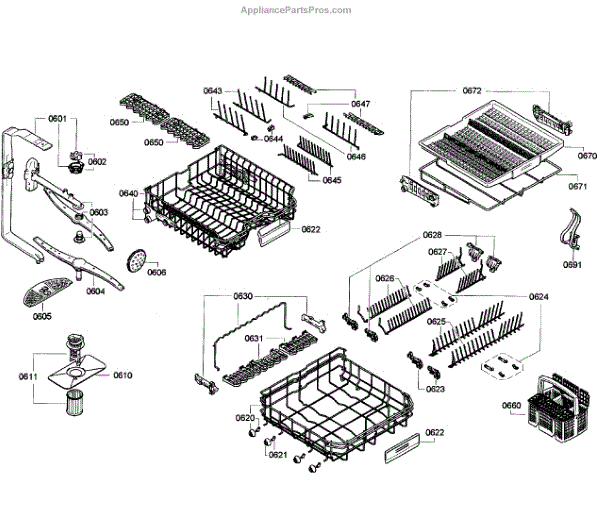 AppliancePartsPros.com

0601
0602
0603
0604
0605
0606
0650
0650
0643
0644
0647
0646
0645
0640
0622
0672
0670
0671
0691
0628
0627
0626
0624
0625
0623
0630
0631
0611
0610
0620
0621
0622
0660