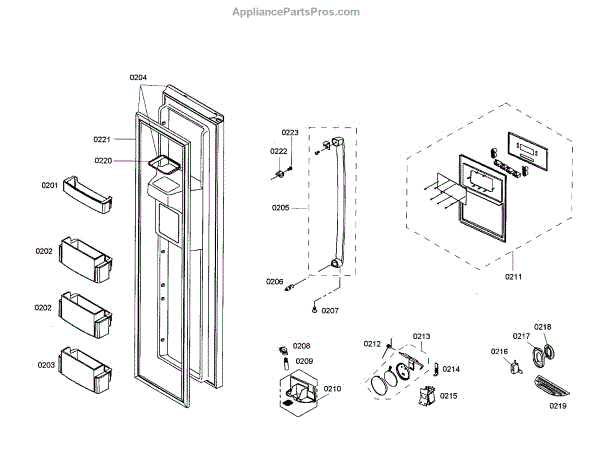 AppliancePartsPros.com

0204
0221
0220
0201
0202
0202
0203
0223
0222
0205
0206
0207
0211
0208
0209
0210
0212
0213
0214
0215
0216
0217
0218
0219