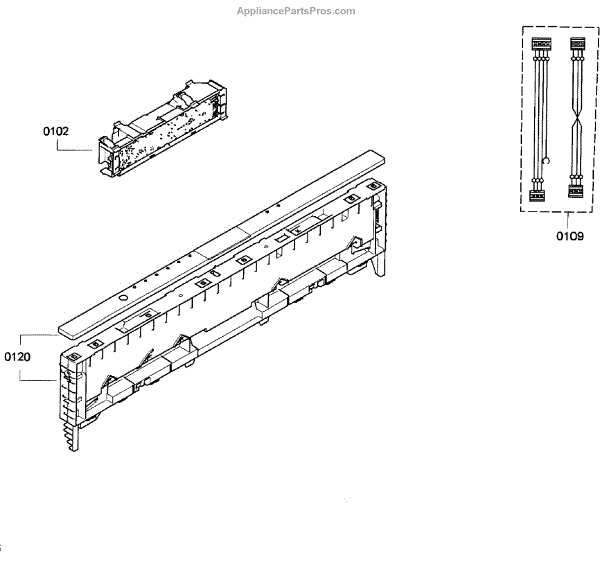 AppliancePartsPros.com

0102

0109

0120