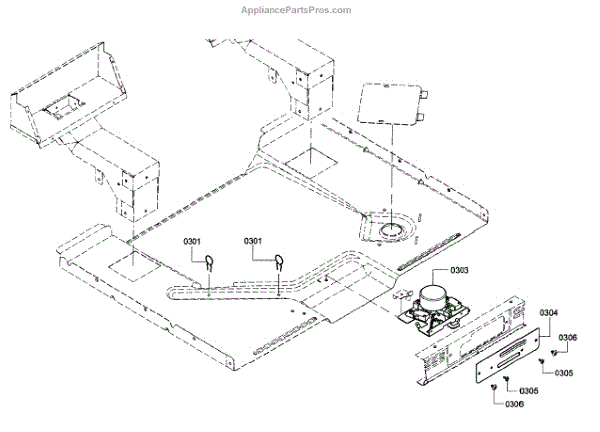 AppliancePartsPros.com

0301
0301
0303
0304
0306
0305
0305
0306