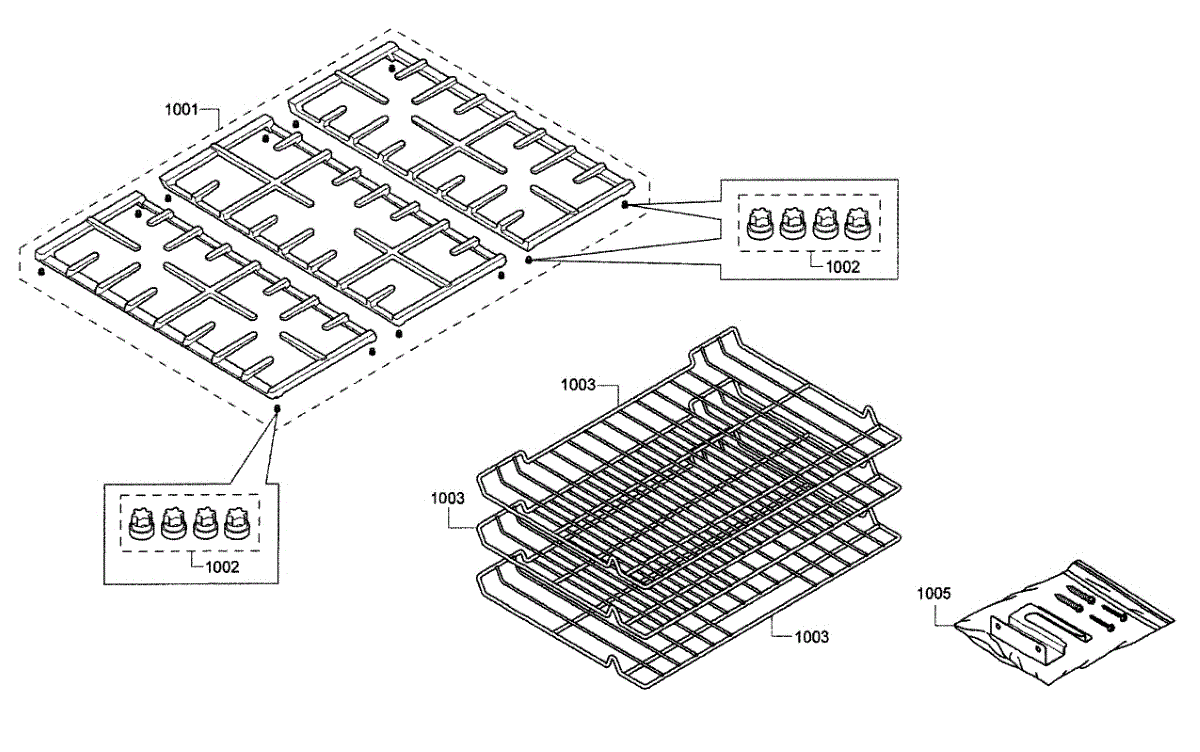 1001

1002

1002

1003

1003

1003

1005