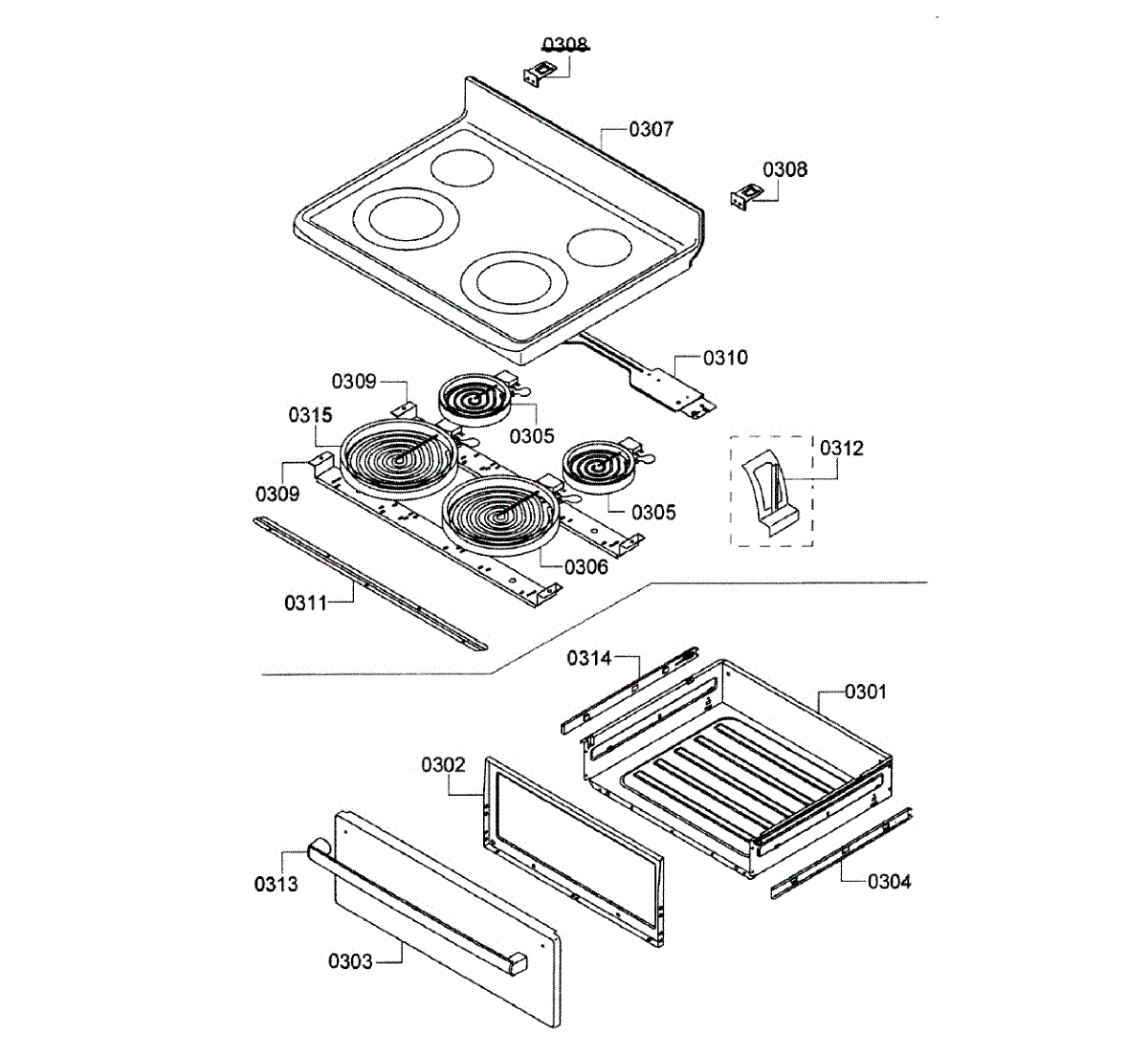 0308
0307
0308
0310
0309
0315
0305
0312
0309
0305
0306
0311
0314
0301
0302
0313
0304
0303