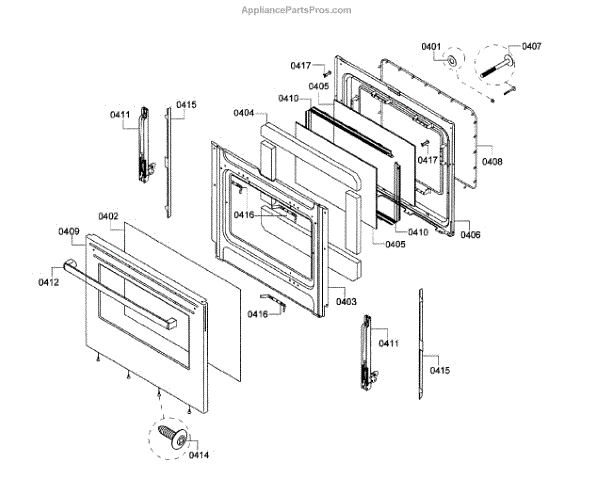 AppliancePartsPros.com

0401
0407
0417
0405
0410
0404
0411
0415
0417
0408
0416
0410
0406
0405
0402
0409
0412
0403
0416
0411
0415
0414