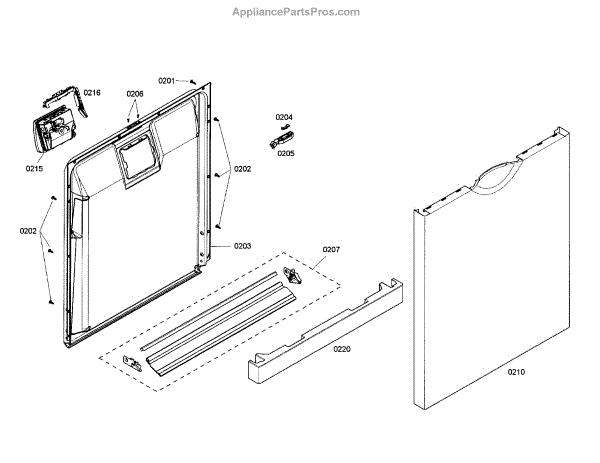 AppliancePartsPros.com

0201
0216
0206
0204
0205
0215
0202
0202
0203
0207
0220
0210