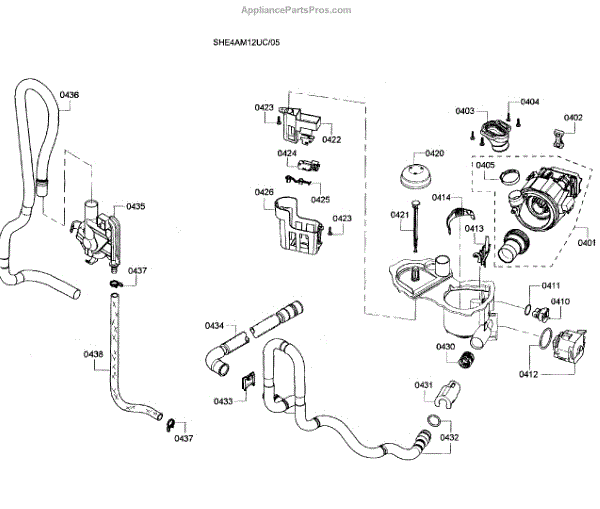 AppliancePartsPros.com

SHE4AM12UC/05

0436
0435
0437
0438
0437
0423
0422
0424
0425
0426
0423
0434
0433
0420
0421
0414
0413
0403
0404
0402
0405
0401
0411
0410
0412
0430
0431
0432