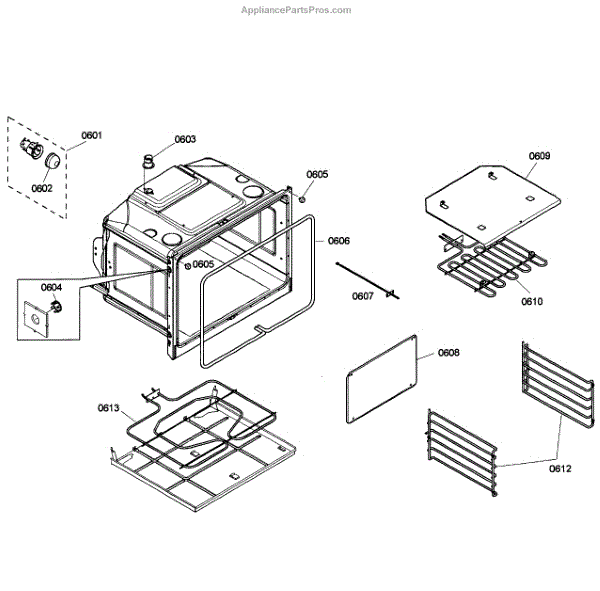 AppliancePartsPros.com

0601
0602
0603
0605
0609
0606
0605
0604
0607
0610
0608
0613
0612