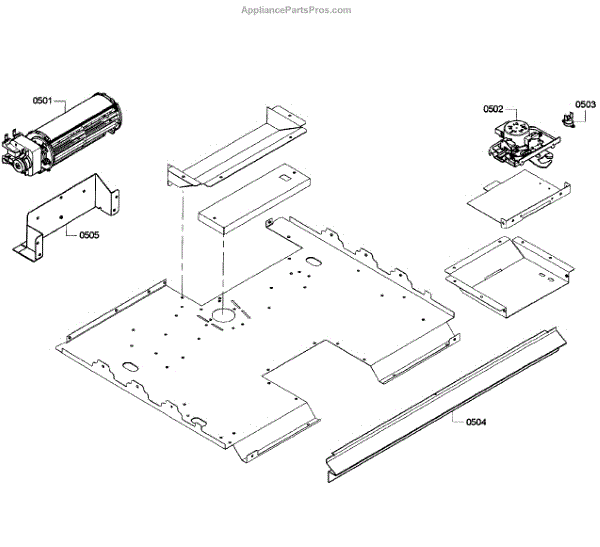 AppliancePartsPros.com

0501

0502

0503

0505

0504