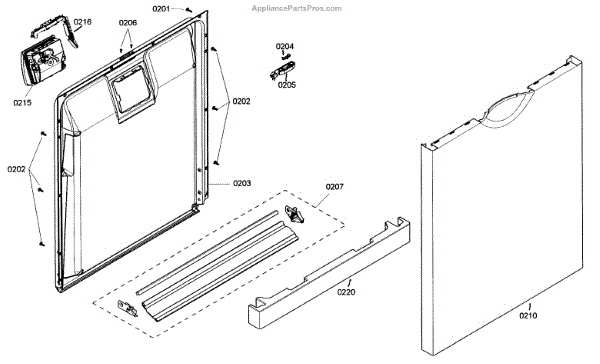 AppliancePartsPros.com

0201
0216
0206
0204
0205
0215
0202
0202
0203
0207
0220
0210