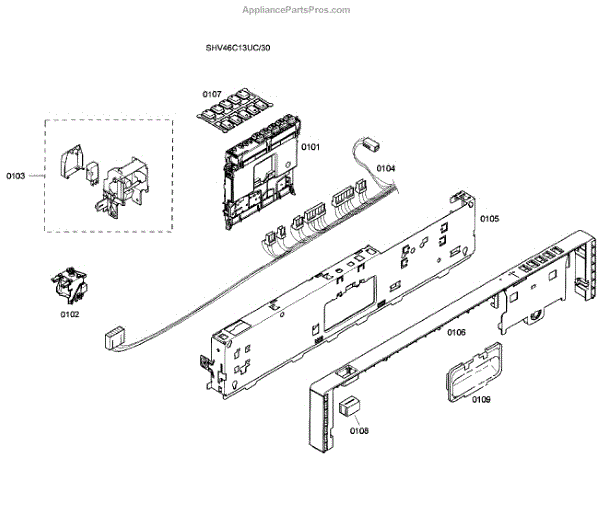 AppliancePartsPros.com

SHV46C13UC/30

0107

0101

0103

0104

0105

0102

0106

0109

0108