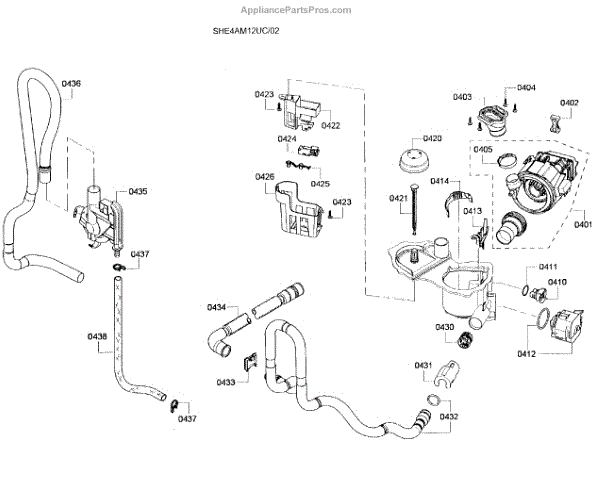 AppliancePartsPros.com

SHE4AM12UC/02

0436
0435
0437
0438
0437
0423
0422
0424
0425
0426
0423
0434
0433
0420
0421
0414
0413
0403
0404
0402
0405
0401
0411
0410
0412
0430
0431
0432