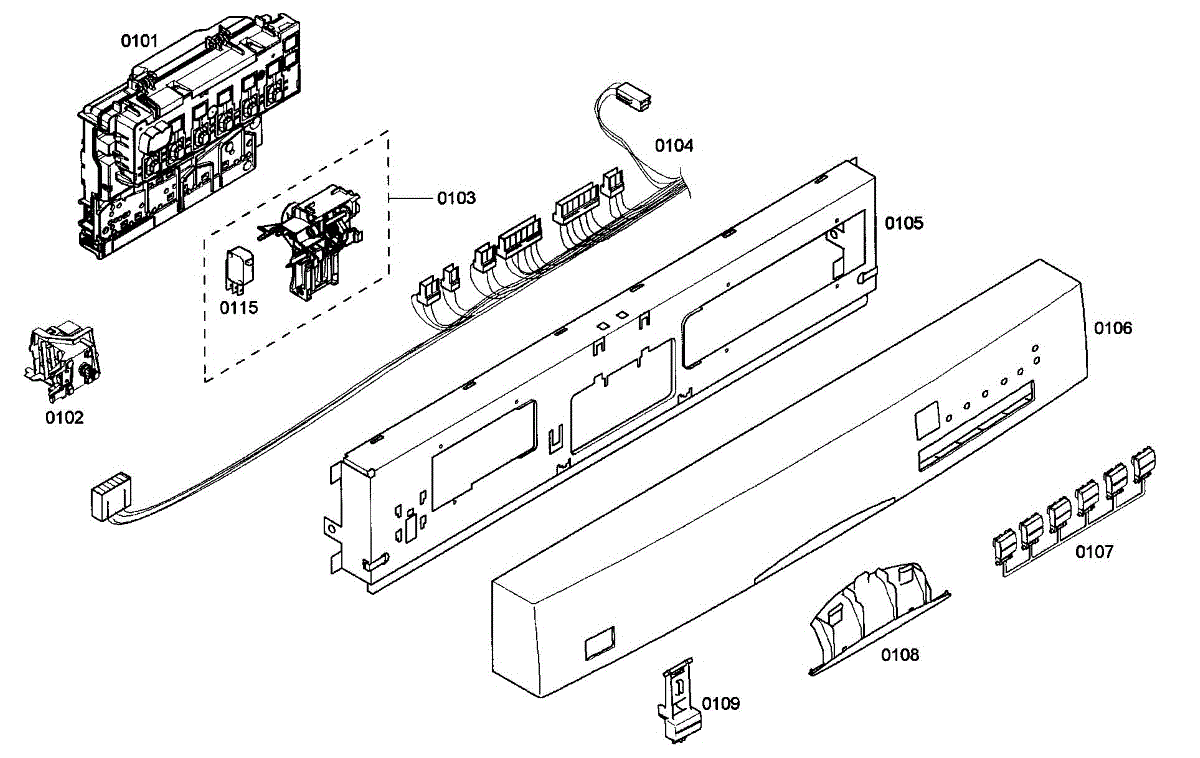 0101
0104
0103
0105
0115
0106
0102
0107
0108
0109