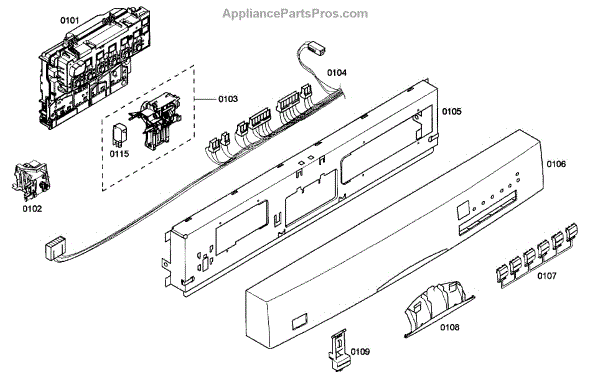 AppliancePartsPros.com

0101
0104
0103
0105
0115
0106
0102
0107
0108
0109