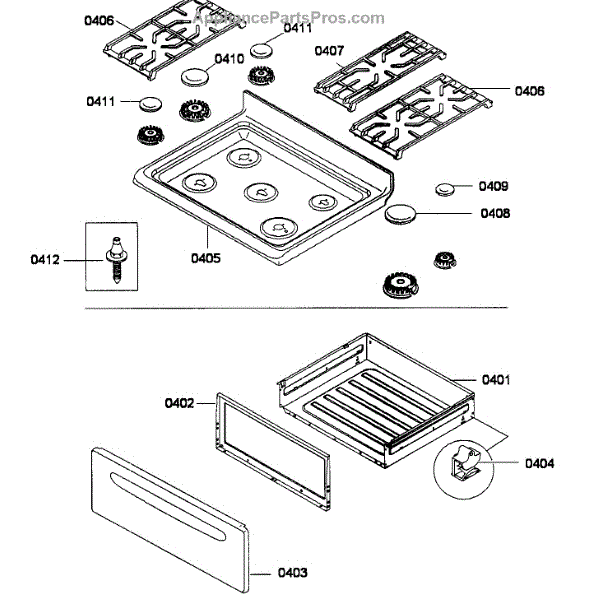 AppliancePartsPros.com

0406
0411
0410
0407
0406
0411
0409
0408
0412
0405

0401
0402
0404
0403