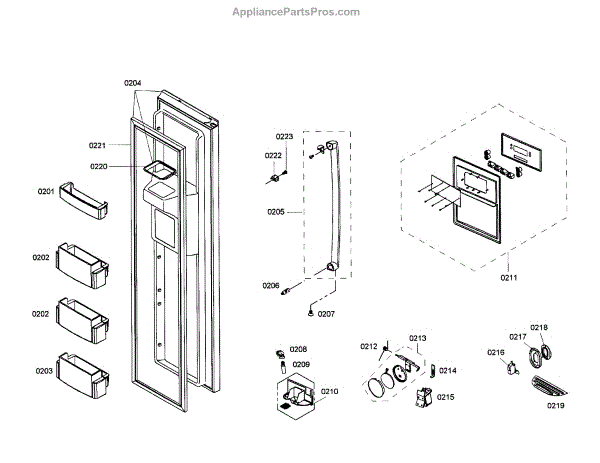 AppliancePartsPros.com

0204
0221
0220
0201
0202
0202
0203
0223
0222
0205
0206
0207
0211
0208
0209
0210
0212
0213
0214
0215
0216
0217
0218
0219