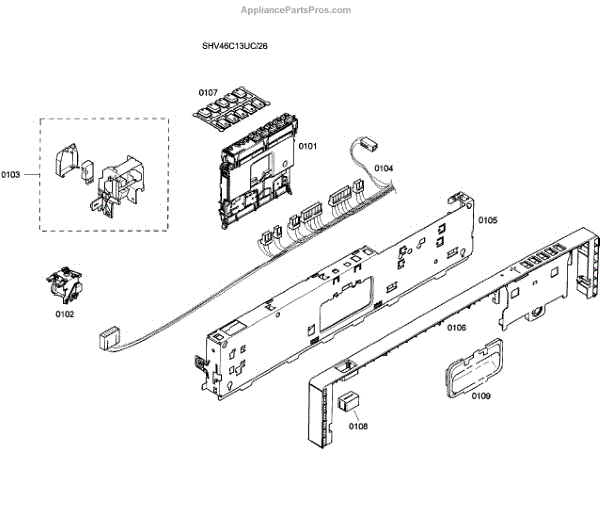 AppliancePartsPros.com

SHV46C13UC/26

0107

0101

0103

0104

0105

0102

0106

0109

0108