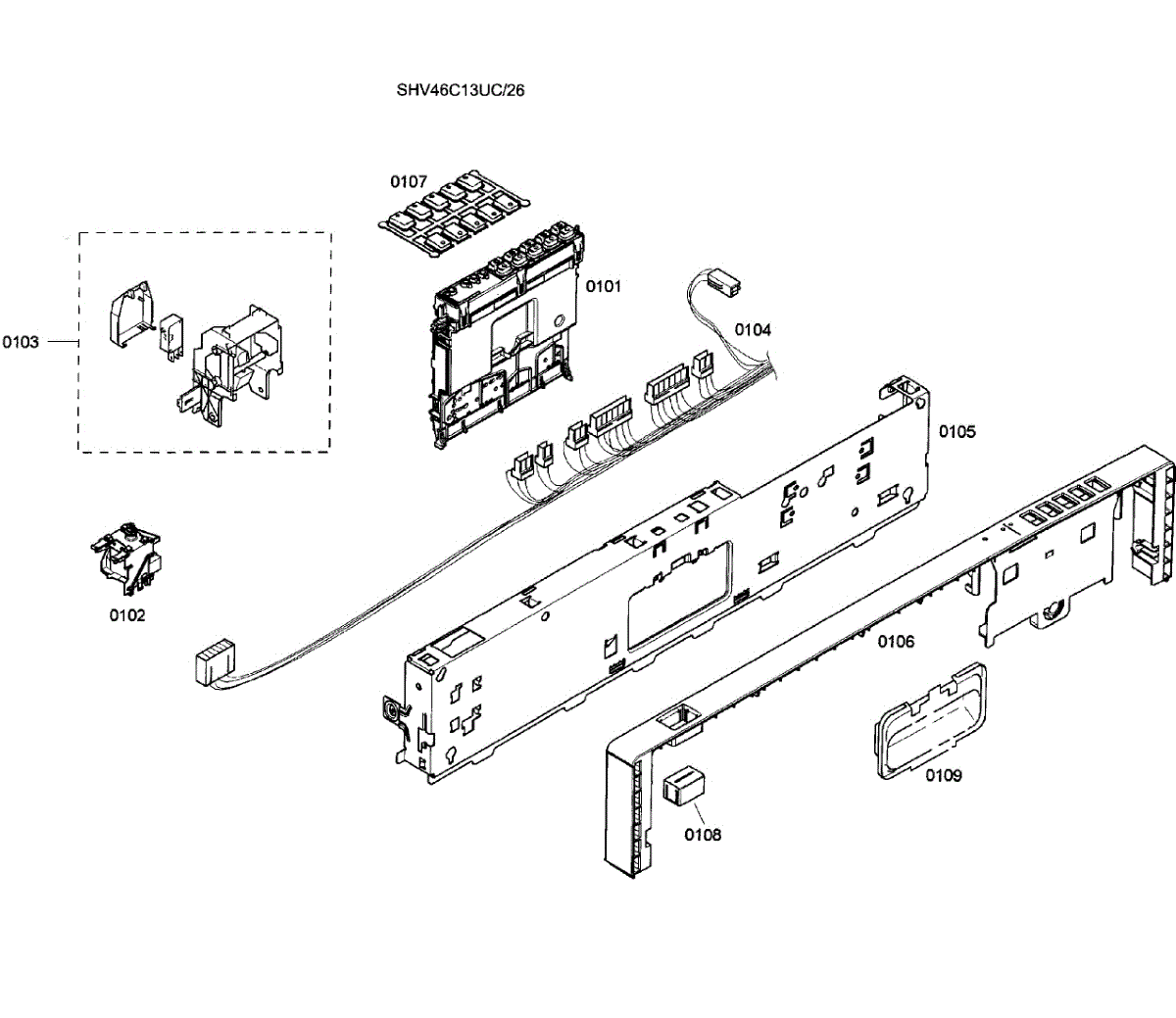 SHV46C13UC/26

0107

0101

0103

0104

0105

0102

0106

0109

0108