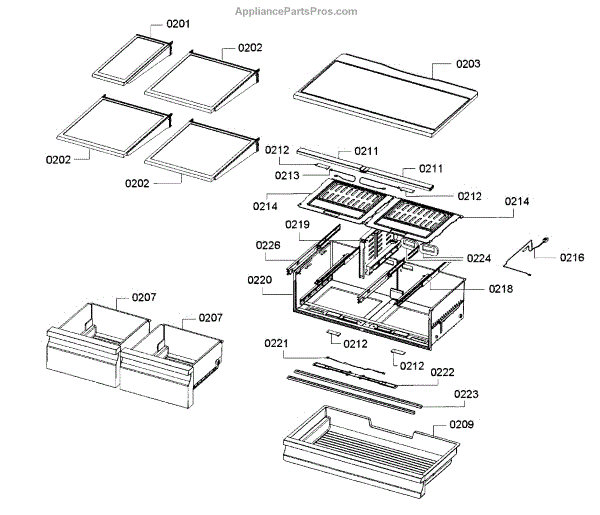 AppliancePartsPros.com

0201
0202
0203
0202
0202
0212
0211
0211
0213
0212
0214
0214
0219
0226
0224
0216
0220
0218
0207
0207
0212
0221
0212
0222
0223
0209