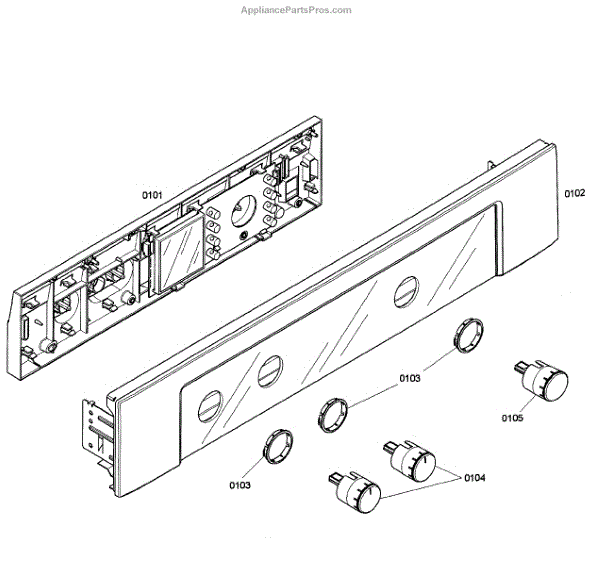 AppliancePartsPros.com

0101

0102

0103

0105

0103

0104