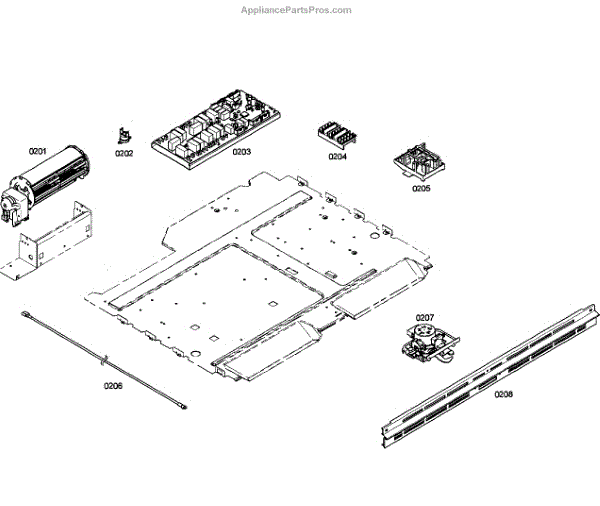 AppliancePartsPros.com

0201

0202

0203

0204

0205

0206

0207

0208